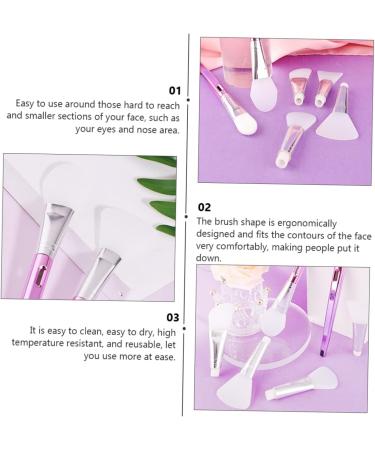 01
Easy to use around those hard to reach and smaller sections of your face, such as your eyes and nose area.

02
The brush shape is ergonomically designed and fits the contours of the face very comfortably, making people put it down.

03
It is easy to clean, easy to dry, high temperature resistant, and reusable, let you use more at ease.