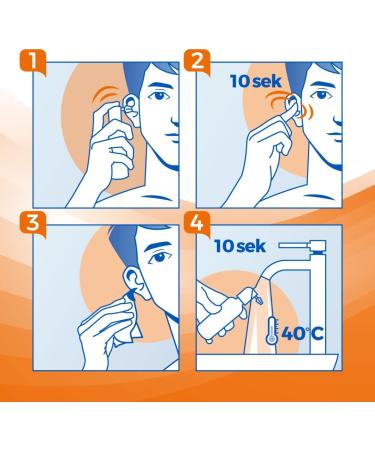 1

2

10 sek

3

4

10 sek

40°C