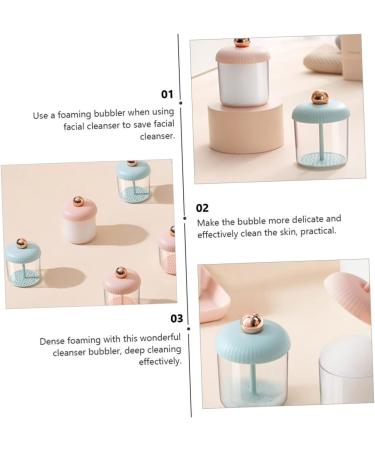 01

Use a foaming bubbler when using facial cleanser to save facial cleanser.

02

Make the bubble more delicate and effectively clean the skin, practical.

03

Dense foaming with this wonderful cleanser bubbler, deep cleaning effectively.