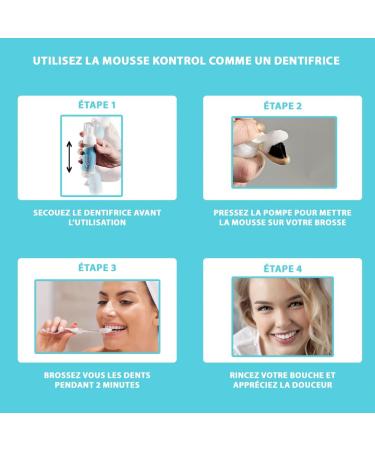 UTILISEZ LA MOUSSE KONTROL COMME UN DENTIFRICE

ÉTAPE 1

SECOUEZ LE DENTIFRICE AVANT L'UTILISATION

ÉTAPE 2

PRESSEZ LA POMPE POUR METTRE LA MOUSSE SUR VOTRE BROSSE

ÉTAPE 3

BROSSEZ VOUS LES DENTS PENDANT 2 MINUTES

ÉTAPE 4

RINCEZ VOTRE BOUCHE ET APPRÉCIEZ LA DOUCEUR