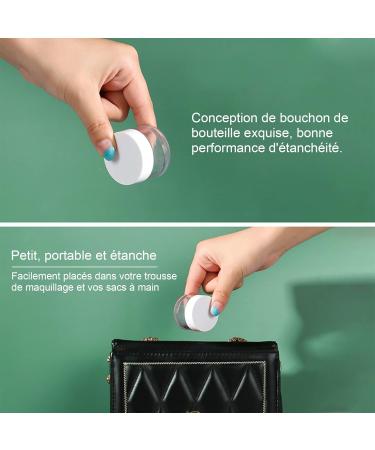 Conception de bouchon de bouteille exquise, bonne performance d'étanchéité.

Petit, portable et étanche

Facilement placés dans votre trousse de maquillage et vos sacs à main