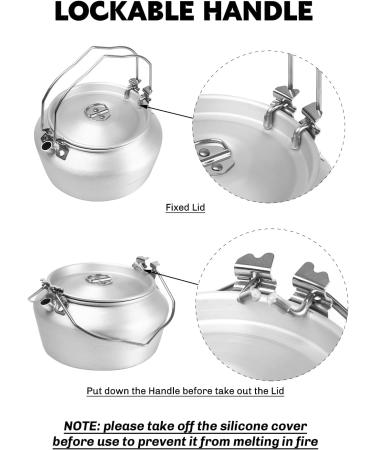 LOCKABLE HANDLE

Fixed Lid

Put down the Handle before take out the Lid

NOTE: please take off the silicone cover before use to prevent it from melting in fire