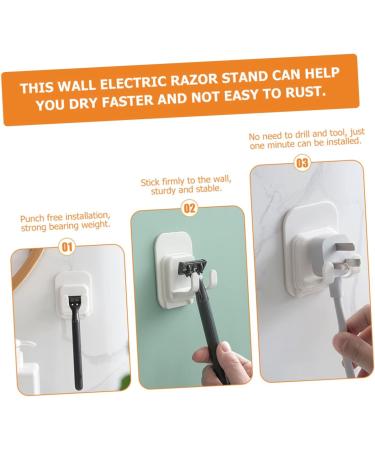 THIS WALL ELECTRIC RAZOR STAND CAN HELP YOU DRY FASTER AND NOT EASY TO RUST.

Punch free installation, strong bearing weight.

01

Stick firmly to the wall, sturdy and stable.

02

No need to drill and tool, just one minute can be installed.

03