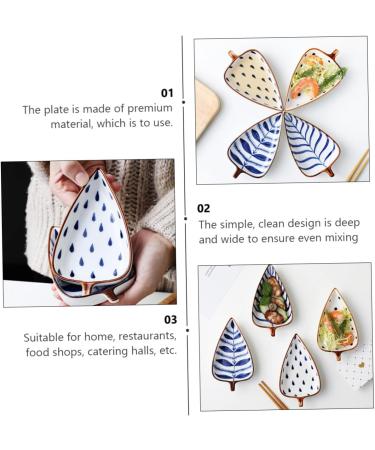 01
The plate is made of premium material, which is to use.

02
The simple, clean design is deep and wide to ensure even mixing

03
Suitable for home, restaurants, food shops, catering halls, etc.