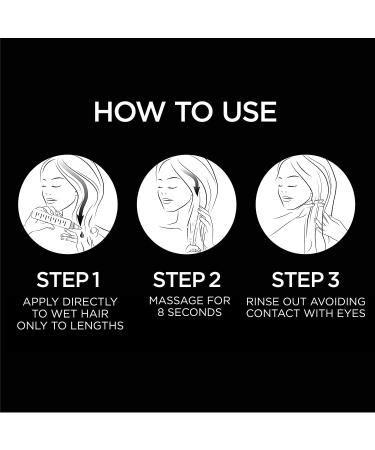 HOW TO USE

STEP 1
APPLY DIRECTLY TO WET HAIR ONLY TO LENGTHS

STEP 2
MASSAGE FOR 8 SECONDS

STEP 3
RINSE OUT AVOIDING CONTACT WITH EYES