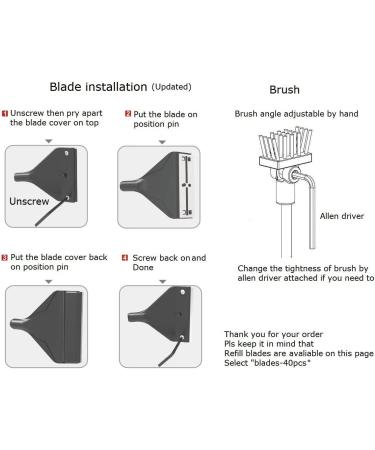 Blade installation (Updated)

1 Unscrew then pry apart the blade cover on top

Unscrew

2 Put the blade on position pin

3 Put the blade cover back on position pin

4 Screw back on and Done

Brush

Brush angle adjustable by hand

Allen driver

Change the tightness of brush by allen driver attached if you need to

Thank you for your order
Pls keep it in mind that
Refill blades are avaliable on this page
Select "blades-40pcs"