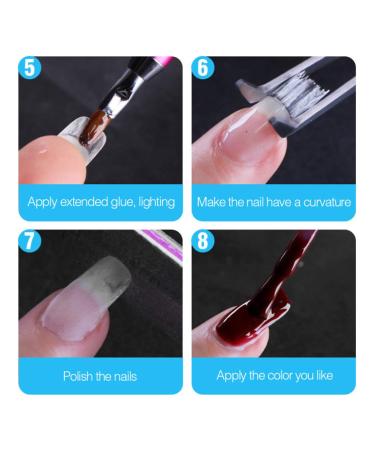 5

Apply extended glue, lighting

6

Make the nail have a curvature

7

Polish the nails

8

Apply the color you like