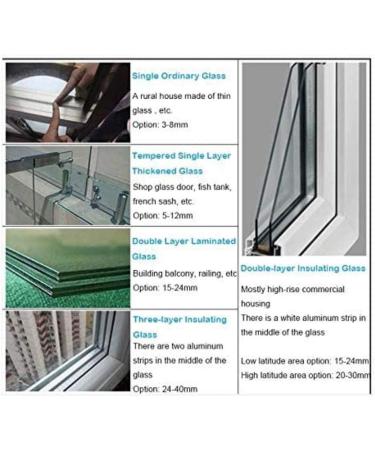 Single Ordinary Glass

A rural house made of thin glass , etc.

Option: 3-8mm

Tempered Single Layer Thickened Glass

Shop glass door, fish tank, french sash, etc.

Option: 5-12mm

Double Layer Laminated Glass

Building balcony, railing, etc

Option: 15-24mm

Three-layer Insulating Glass

There are two aluminum strips in the middle of the glass

Option: 24-40mm

Double-layer Insulating Glass

Mostly high-rise commercial housing

There is a white aluminum strip in the middle of the glass

Low latitude area option: 15-24mm

High latitude area option: 20-30mm