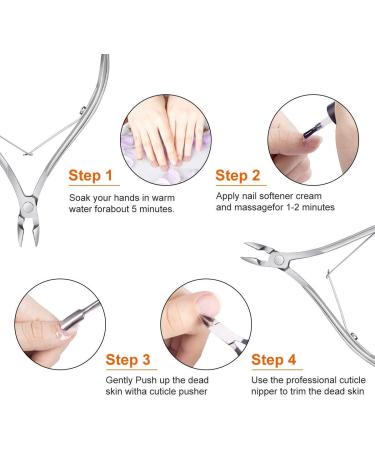 Step 1
Soak your hands in warm water forabout 5 minutes.

Step 2
Apply nail softener cream and massagefor 1-2 minutes

Step 3
Gently Push up the dead skin witha cuticle pusher

Step 4
Use the professional cuticle nipper to trim the dead skin