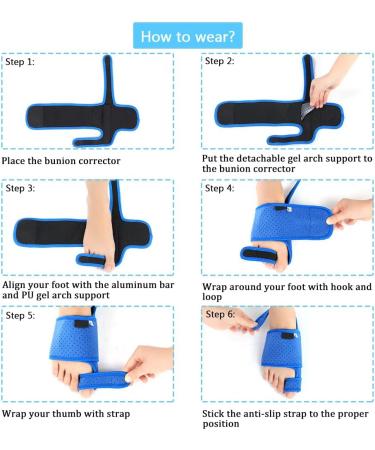 How to wear?

Step 1:

Place the bunion corrector

Step 2:

Put the detachable gel arch support to the bunion corrector

Step 3:

Align your foot with the aluminum bar and PU gel arch support

Step 4:

Wrap around your foot with hook and loop

Step 5:

Wrap your thumb with strap

Step 6:

Stick the anti-slip strap to the proper position