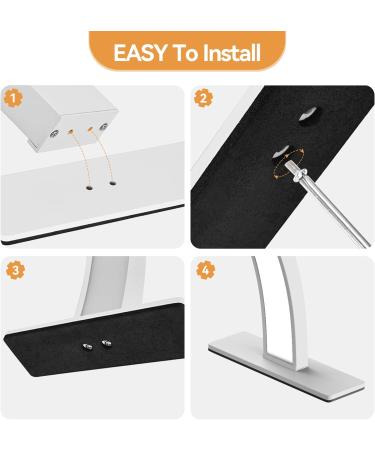 EASY To Install

1

2

3

4