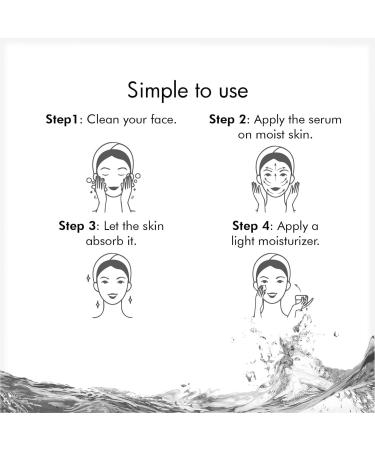 Simple to use

Step1: Clean your face.

Step 2: Apply the serum on moist skin.

Step 3: Let the skin absorb it.

Step 4: Apply a light moisturizer.