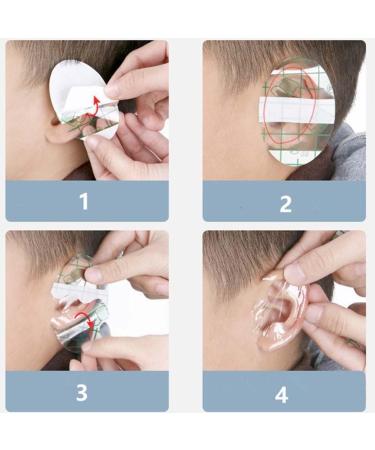 1

2

3

4