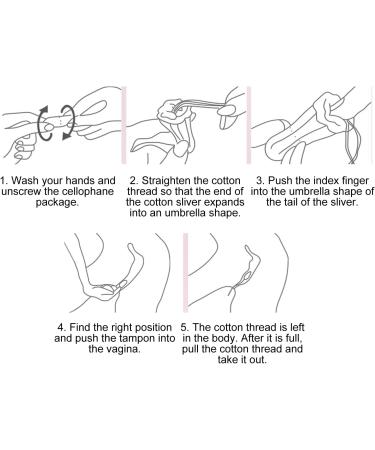 1. Wash your hands and unscrew the cellophane package.

2. Straighten the cotton thread so that the end of the cotton sliver expands into an umbrella shape.

3. Push the index finger into the umbrella shape of the tail of the sliver.

4. Find the right position and push the tampon into the vagina.

5. The cotton thread is left in the body. After it is full, pull the cotton thread and take it out.