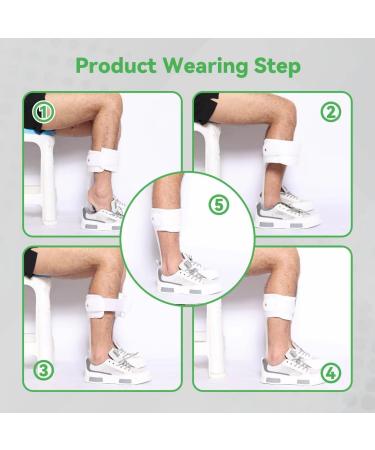 Product Wearing Step

①

②

⑤

③

④