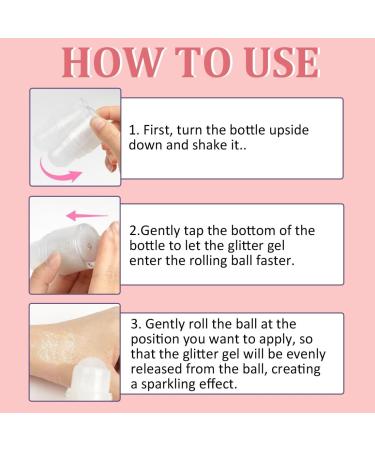 HOW TO USE

1. First, turn the bottle upside down and shake it..

2.Gently tap the bottom of the bottle to let the glitter gel enter the rolling ball faster.

3. Gently roll the ball at the position you want to apply, so that the glitter gel will be evenly released from the ball, creating a sparkling effect.