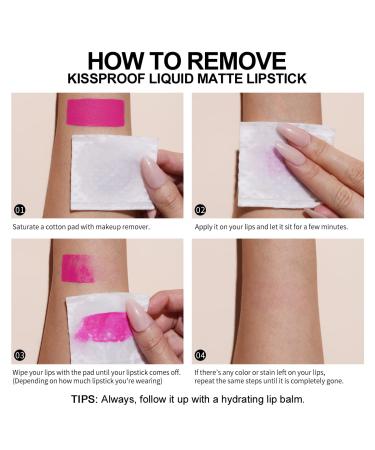 HOW TO REMOVE
KISSPROOF LIQUID MATTE LIPSTICK

01

Saturate a cotton pad with makeup remover.

02

Apply it on your lips and let it sit for a few minutes.

03

Wipe your lips with the pad until your lipstick comes off. (Depending on how much lipstick you're wearing)

04

If there's any color or stain left on your lips, repeat the same steps until it is completely gone.

TIPS: Always, follow it up with a hydrating lip balm.