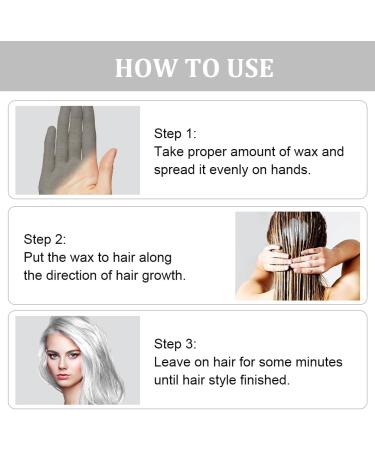 HOW TO USE

Step 1:
Take proper amount of wax and spread it evenly on hands.

Step 2:
Put the wax to hair along the direction of hair growth.

Step 3:
Leave on hair for some minutes until hair style finished.