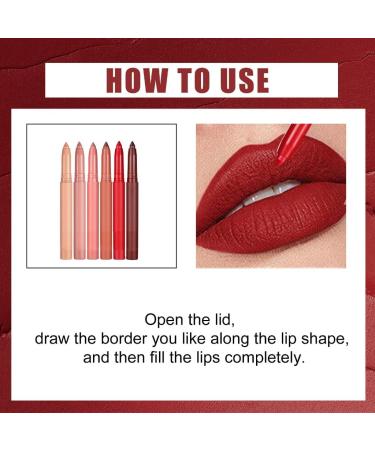 HOW TO USE

Open the lid,
draw the border you like along the lip shape,
and then fill the lips completely.