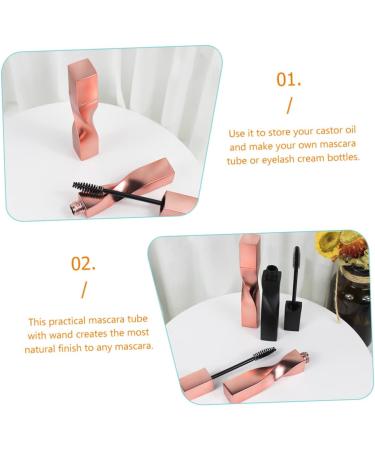 01.
/
Use it to store your castor oil and make your own mascara tube or eyelash cream bottles.

02.
/
This practical mascara tube with wand creates the most natural finish to any mascara.