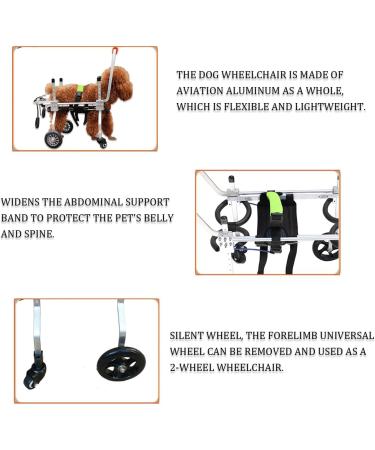 THE DOG WHEELCHAIR IS MADE OF AVIATION ALUMINUM AS A WHOLE, WHICH IS FLEXIBLE AND LIGHTWEIGHT.

WIDENS THE ABDOMINAL SUPPORT BAND TO PROTECT THE PET'S BELLY AND SPINE.

SILENT WHEEL, THE FORELIMB UNIVERSAL WHEEL CAN BE REMOVED AND USED AS A 2-WHEEL WHEELCHAIR.