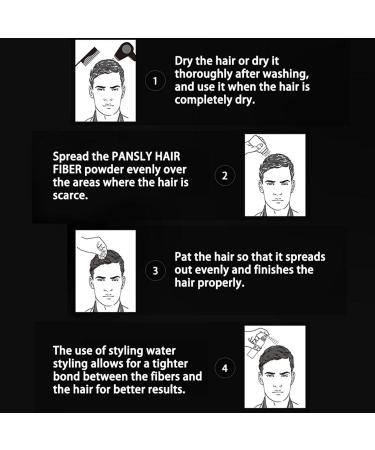 1

Dry the hair or dry it thoroughly after washing, and use it when the hair is completely dry.

Spread the PANSLY HAIR FIBER powder evenly over the areas where the hair is scarce.

2

3

Pat the hair so that it spreads out evenly and finishes the hair properly.

The use of styling water styling allows for a tighter bond between the fibers and the hair for better results.

4