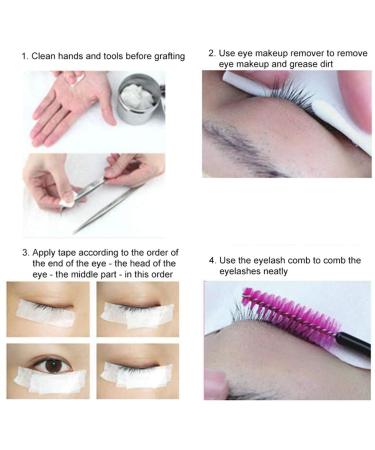 1. Clean hands and tools before grafting

2. Use eye makeup remover to remove eye makeup and grease dirt

3. Apply tape according to the order of the end of the eye - the head of the eye - the middle part - in this order

4. Use the eyelash comb to comb the eyelashes neatly