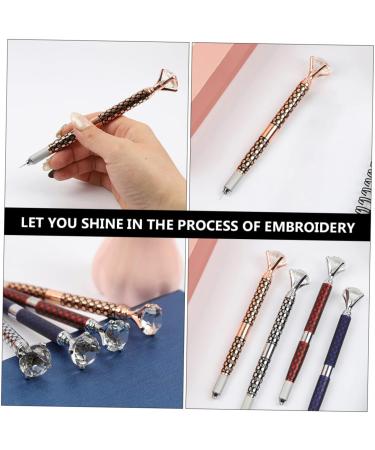 LET YOU SHINE IN THE PROCESS OF EMBROIDERY