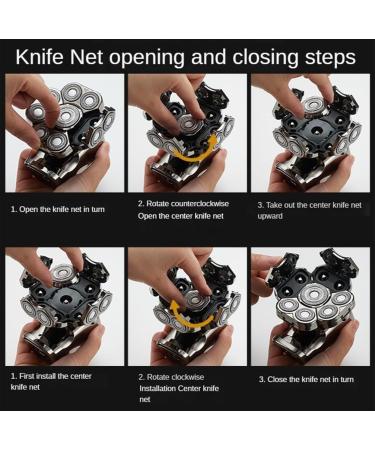 Knife Net opening and closing steps

1. Open the knife net in turn

2. Rotate counterclockwise
Open the center knife net

3. Take out the center knife net upward

1. First install the center knife net

2. Rotate clockwise
Installation Center knife net

3. Close the knife net in turn