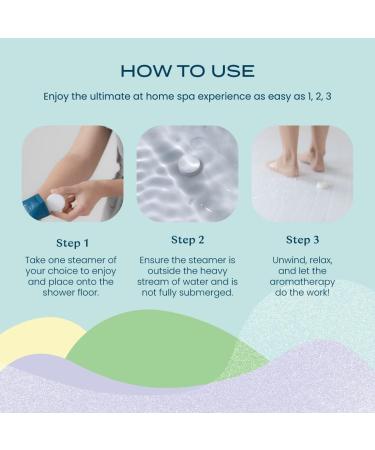 HOW TO USE

Enjoy the ultimate at home spa experience as easy as 1, 2, 3

Step 1

Take one steamer of your choice to enjoy and place onto the shower floor.

Step 2

Ensure the steamer is outside the heavy stream of water and is not fully submerged.

Step 3

Unwind, relax, and let the aromatherapy do the work!