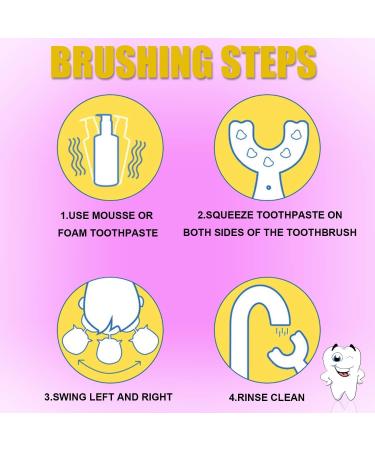 BRUSHING STEPS

1.USE MOUSSE OR FOAM TOOTHPASTE

2.SQUEEZE TOOTHPASTE ON BOTH SIDES OF THE TOOTHBRUSH

3.SWING LEFT AND RIGHT

4.RINSE CLEAN