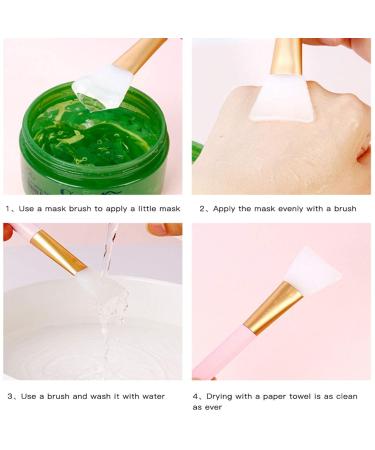 1、Use a mask brush to apply a little mask

2、Apply the mask evenly with a brush

3、Use a brush and wash it with water

4、Drying with a paper towel is as clean as ever