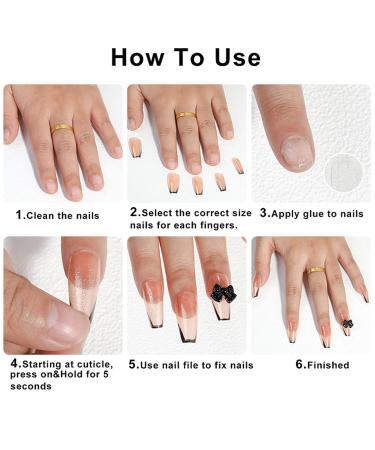 How To Use

1.Clean the nails

2.Select the correct size nails for each fingers.

3.Apply glue to nails

4.Starting at cuticle, press on&Hold for 5 seconds

5.Use nail file to fix nails

6.Finished