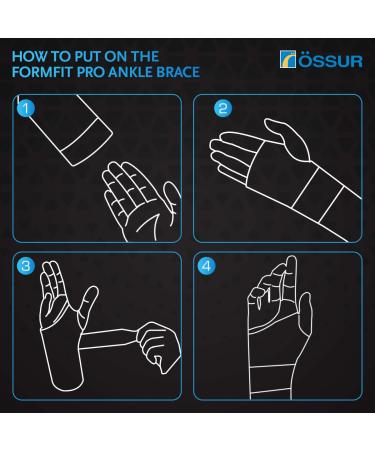 HOW TO PUT ON THE FORMFIT PRO ANKLE BRACE

ÖSSUR

1

2

3

4