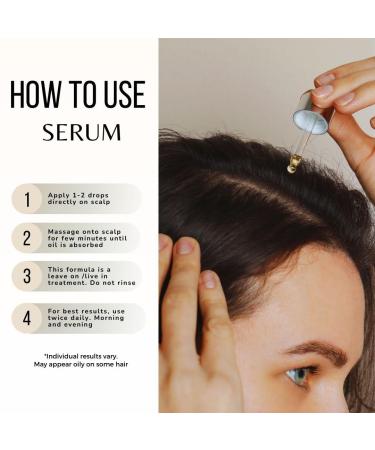 HOW TO USE
SERUM

1 Apply 1-2 drops directly on scalp

2 Massage onto scalp for few minutes until oil is absorbed

3 This formula is a leave on /live in treatment. Do not rinse

4 For best results, use twice daily. Morning and evening

*Individual results vary. May appear oily on some hair