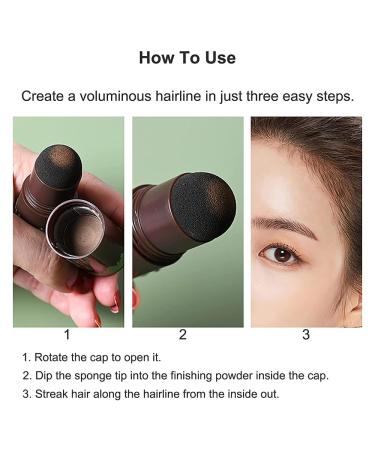 How To Use

Create a voluminous hairline in just three easy steps.

1

2

3

1. Rotate the cap to open it.
2. Dip the sponge tip into the finishing powder inside the cap.
3. Streak hair along the hairline from the inside out.