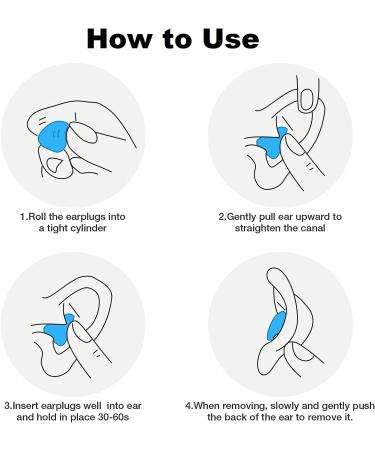 How to Use

1.Roll the earplugs into a tight cylinder

2.Gently pull ear upward to straighten the canal

3.Insert earplugs well into ear and hold in place 30-60s

4.When removing, slowly and gently push the back of the ear to remove it.