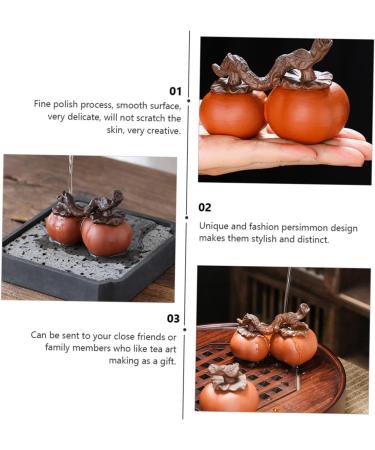 01
Fine polish process, smooth surface, very delicate, will not scratch the skin, very creative.

02
Unique and fashion persimmon design makes them stylish and distinct.

03
Can be sent to your close friends or family members who like tea art making as a gift.