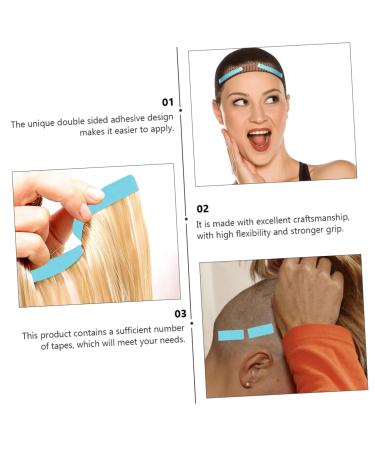 01
The unique double sided adhesive design makes it easier to apply.

02
It is made with excellent craftsmanship, with high flexibility and stronger grip.

03
This product contains a sufficient number of tapes, which will meet your needs.