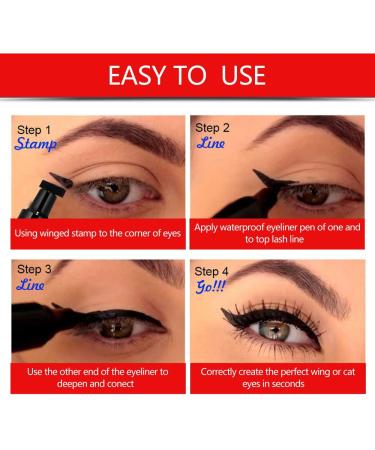 EASY TO USE

Step 1
Stamp

Using winged stamp to the corner of eyes

Step 2
Line

Apply waterproof eyeliner pen of one and to top lash line

Step 3
Line

Use the other end of the eyeliner to deepen and conect

Step 4
Go!!!

Correctly create the perfect wing or cat eyes in seconds