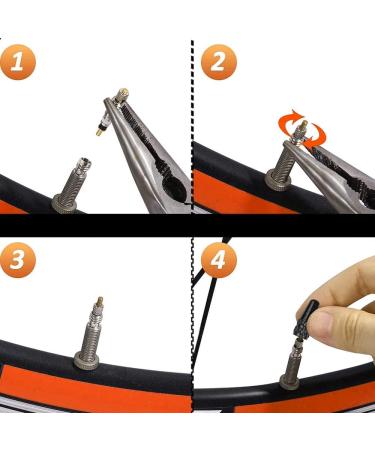 1

2

3

4