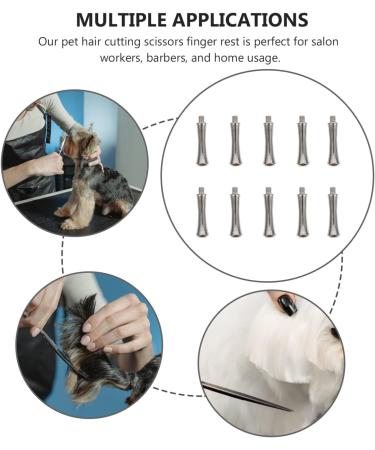 MULTIPLE APPLICATIONS

Our pet hair cutting scissors finger rest is perfect for salon workers, barbers, and home usage.