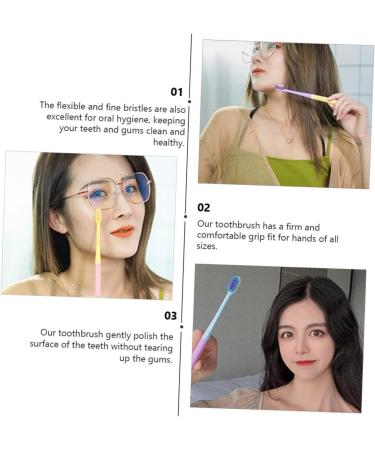 01

The flexible and fine bristles are also excellent for oral hygiene, keeping your teeth and gums clean and healthy.

02

Our toothbrush has a firm and comfortable grip fit for hands of all sizes.

03

Our toothbrush gently polish the surface of the teeth without tearing up the gums.