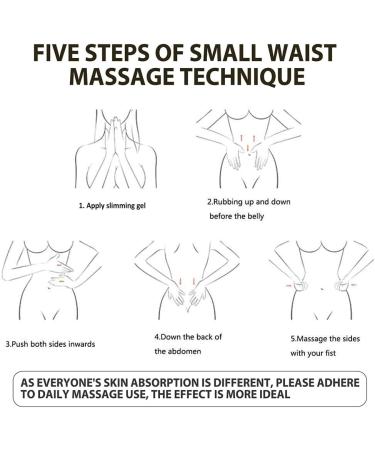 FIVE STEPS OF SMALL WAIST MASSAGE TECHNIQUE

1. Apply slimming gel

2.Rubbing up and down before the belly

3.Push both sides inwards

4.Down the back of the abdomen

5.Massage the sides with your fist

AS EVERYONE'S SKIN ABSORPTION IS DIFFERENT, PLEASE ADHERE TO DAILY MASSAGE USE, THE EFFECT IS MORE IDEAL