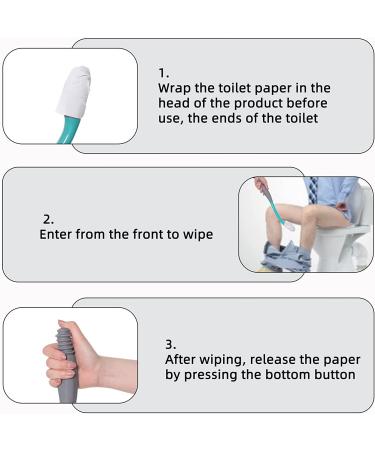 1.
Wrap the toilet paper in the head of the product before use, the ends of the toilet

2.
Enter from the front to wipe

3.
After wiping, release the paper by pressing the bottom button