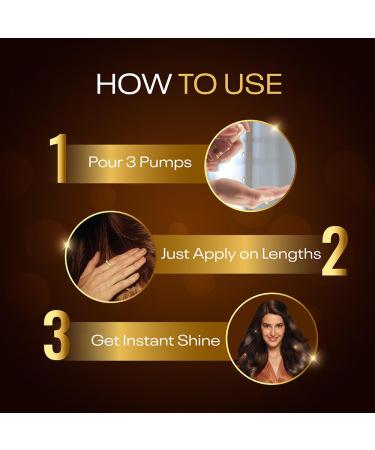 HOW TO USE

1 Pour 3 Pumps

Just Apply on Lengths 2

3 Get Instant Shine