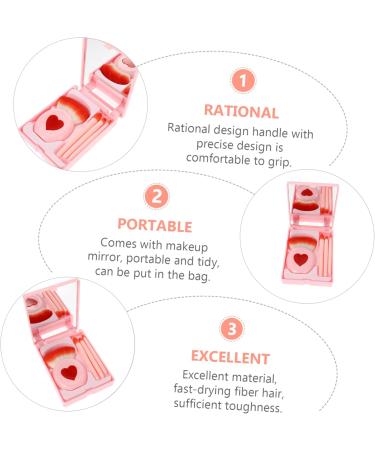 1

RATIONAL

Rational design handle with precise design is comfortable to grip.

2

PORTABLE

Comes with makeup mirror, portable and tidy, can be put in the bag.

3

EXCELLENT

Excellent material, fast-drying fiber hair, sufficient toughness.