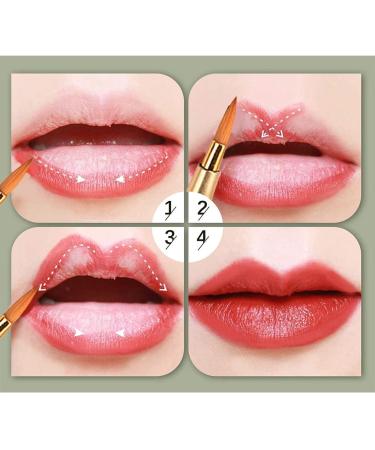 1
2
3
4