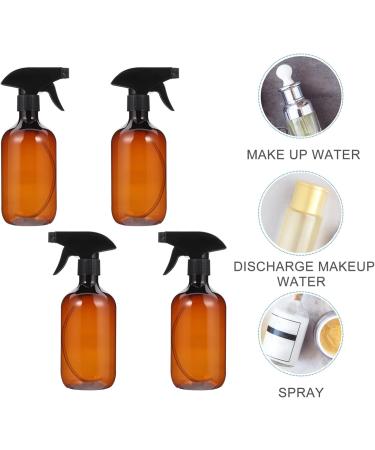 MAKE UP WATER

DISCHARGE MAKEUP WATER

SPRAY