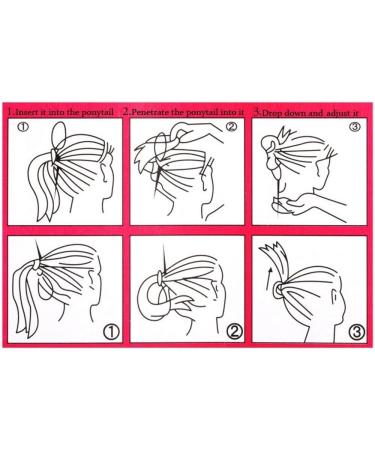 1. Insert it into the ponytail 2. Penetrate the ponytail into it 3. Drop down and adjust it

①

②

③

①

②

③